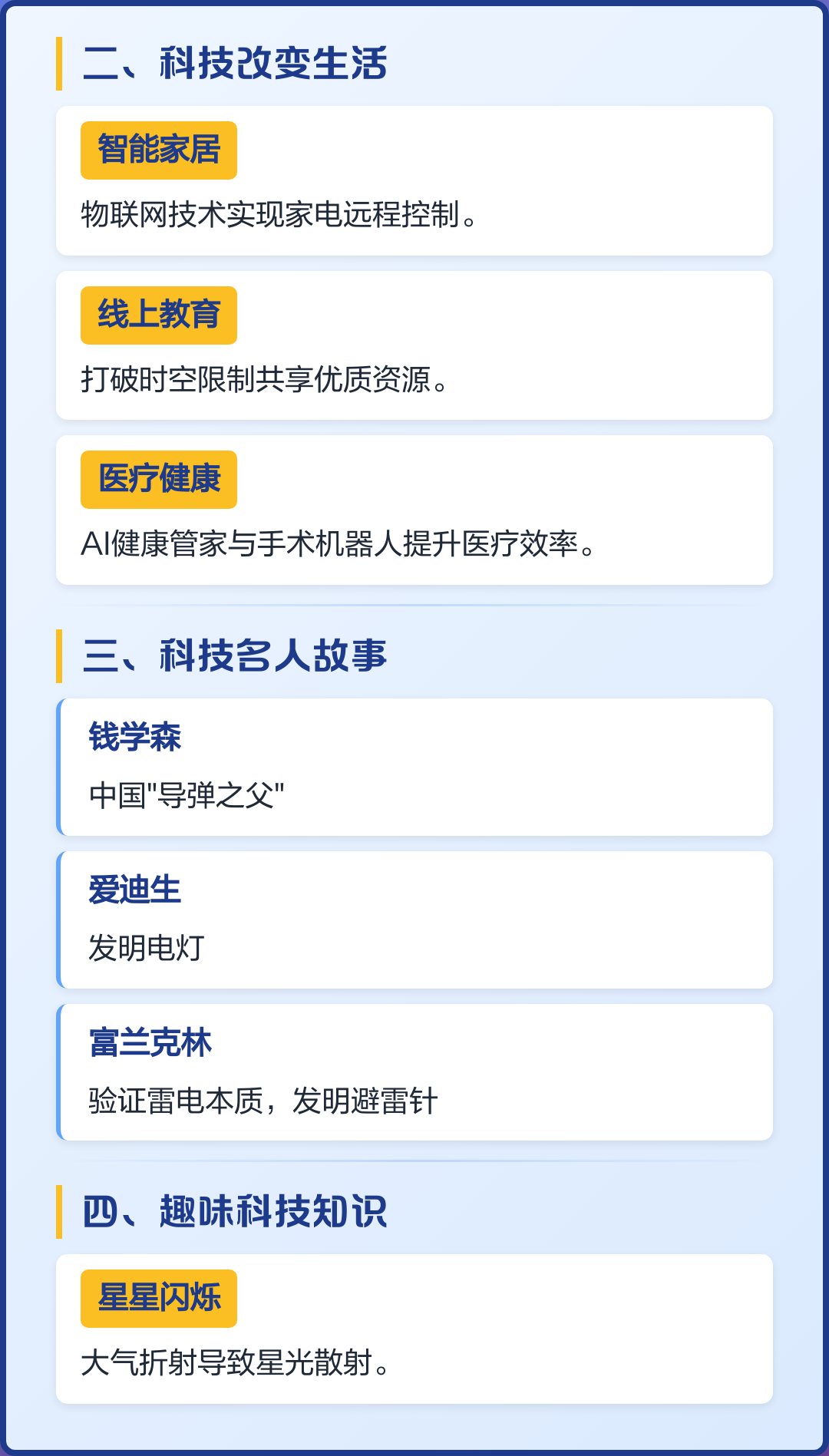 二、科技改变生活

智能家居

物联网技术实现家电远程控制。

线上教育

打破时空限制共享优质资源。

医疗健康

AI健康管家与手术机器人提升医疗效率。

三、科技名人故事

钱学森

中国"导弹之父"

爱迪生

发明电灯

富兰克林

验证雷电本质，发明避雷针

四、趣味科技知识

星星闪烁

大气折射导致星光散射。