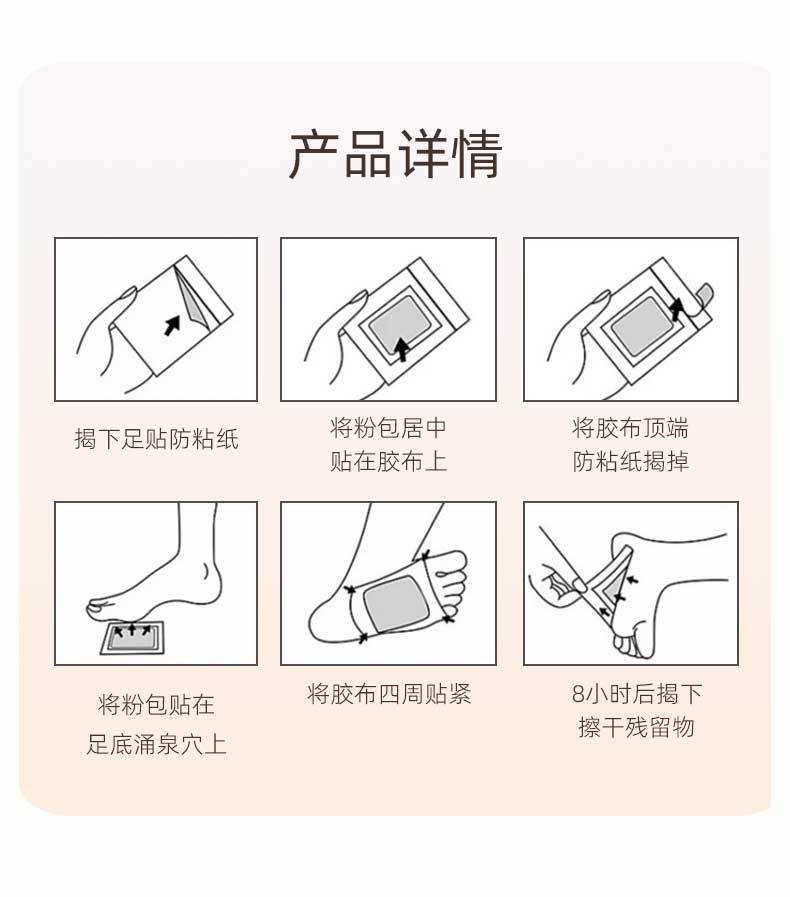 产品详情

揭下足贴防粘纸

将粉包居中
贴在胶布上

将胶布顶端
防粘纸揭掉

将粉包贴在
足底涌泉穴上

将胶布四周贴紧

8小时后揭下
擦干残留物